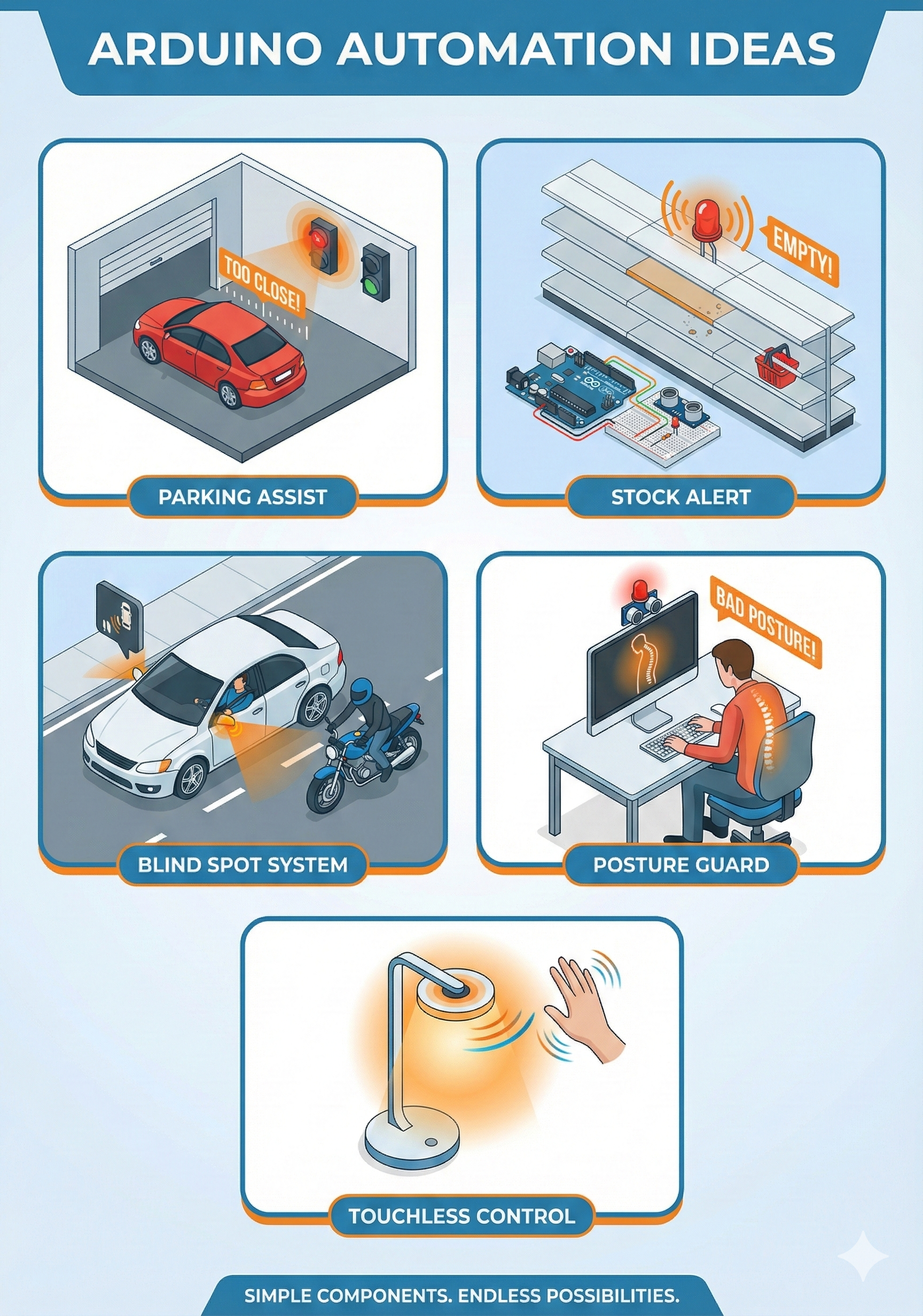 ARDUINO AUTOMATION IDEAS

TOO CLOSE!

PARKING ASSIST

EMPTY!

STOCK ALERT

BLIND SPOT SYSTEM

BAD POSTURE!

POSTURE GUARD

TOUCHLESS CONTROL

SIMPLE COMPONENTS. ENDLESS POSSIBILITIES.